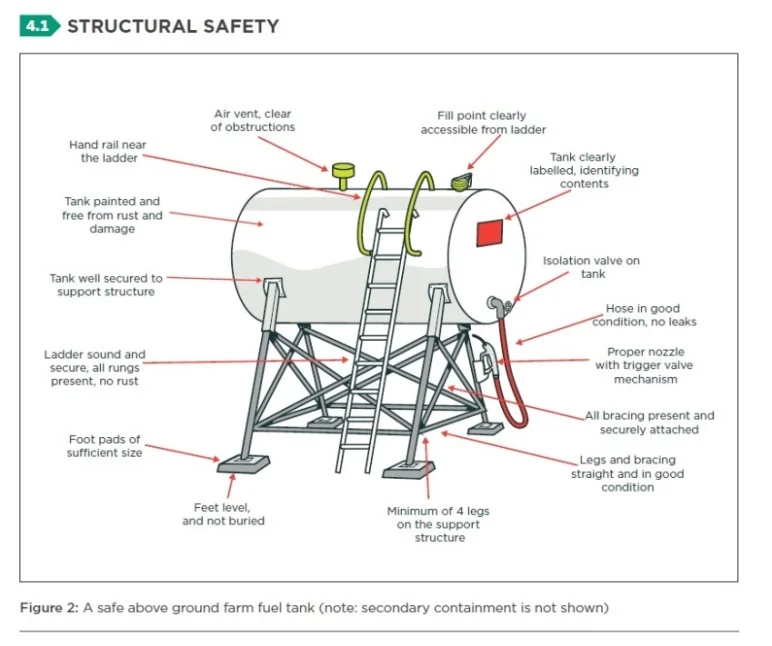 4.1 STRUCTURAL SAFETY

Air vent, clear of obstructions

Fill point clearly accessible from ladder

Hand rail near the ladder

Tank clearly labelled, identifying contents

Tank painted and free from rust and damage

Isolation valve on tank

Tank well secured to support structure

Hose in good condition, no leaks

Ladder sound and secure, all rungs present, no rust

Proper nozzle with trigger valve mechanism

All bracing present and securely attached

Foot pads of sufficient size

Legs and bracing straight and in good condition

Feet level, and not buried

Minimum of 4 legs on the support structure

Figure 2: A safe above ground farm fuel tank (note: secondary containment is not shown)