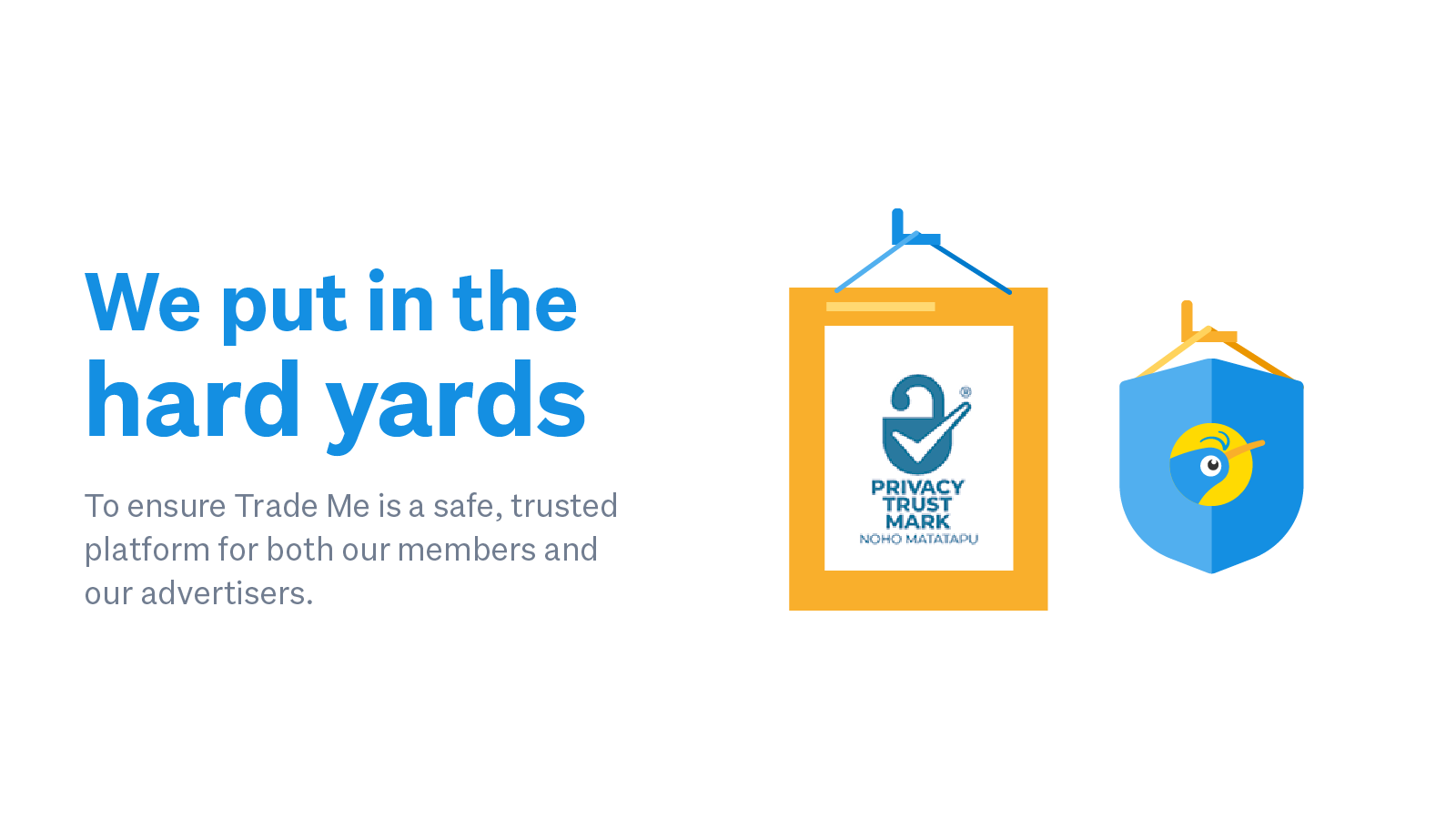 We put in the hard yards

To ensure Trade Me is a safe, trusted platform for both our members and our advertisers.

®
PRIVACY TRUST MARK
NOHO MATATAPU